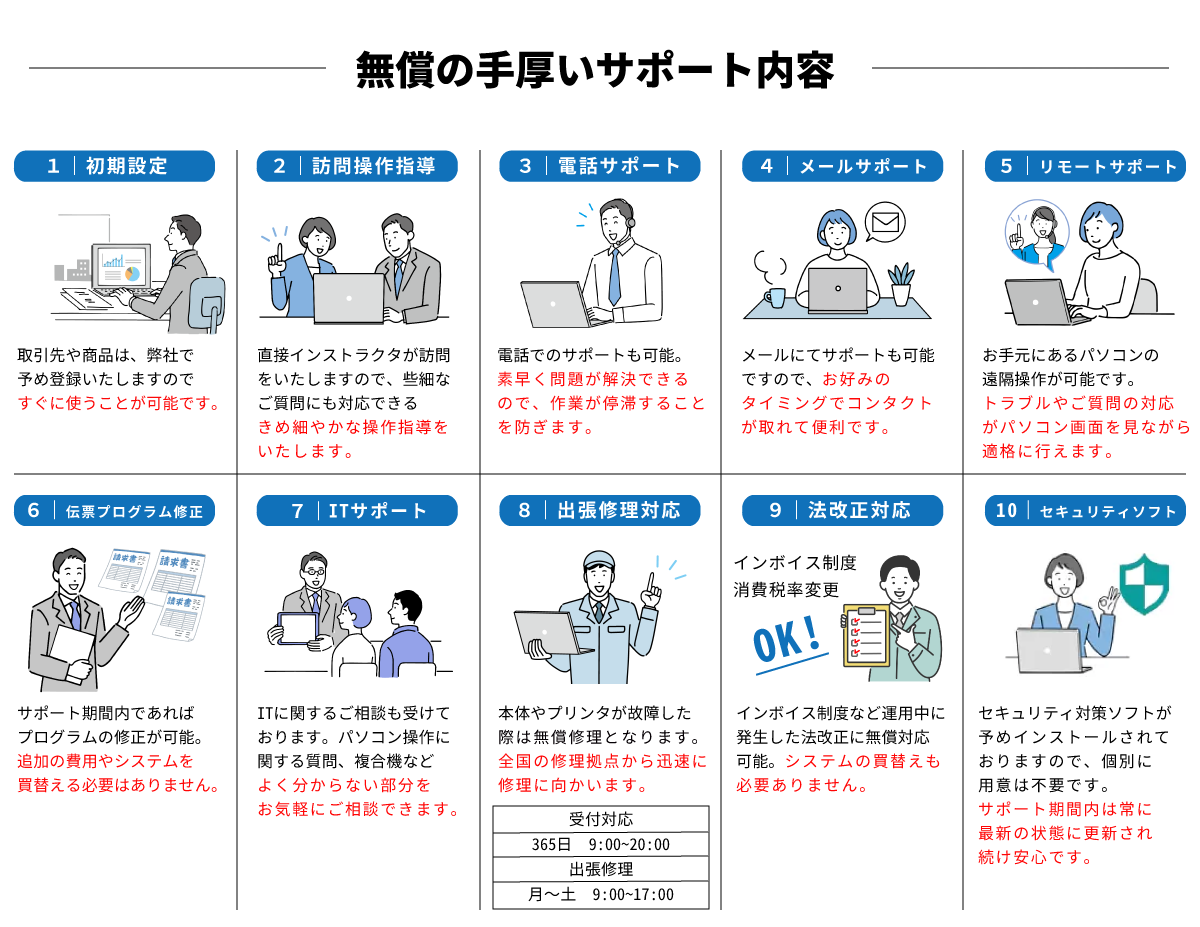 無償の手厚いサポート内容

1 | 初期設定

取引先や商品は、弊社で予め登録いたしますのですぐに使うことが可能です。

2 | 訪問操作指導

直接インストラクタが訪問をいたしますので、些細なご質問にも対応できるきめ細やかな操作指導をいたします。

3 | 電話サポート

電話でのサポートも可能。素早く問題が解決できるので、作業が停滞することを防ぎます。

4 | メールサポート

メールにてサポートも可能ですので、お好みのタイミングでコンタクトが取れて便利です。

5 | リモートサポート

お手元にあるパソコンの遠隔操作が可能です。トラブルやご質問の対応がパソコン画面を見ながら適格に行えます。

6 | 伝票プログラム修正

請求書

請求書

請求書

サポート期間内であればプログラムの修正が可能。追加の費用やシステムを買替える必要はありません。

7 | ITサポート

ITに関するご相談も受けております。パソコン操作に関する質問、複合機などよく分からない部分をお気軽にご相談できます。

8 | 出張修理対応

本体やプリンタが故障した際は無償修理となります。全国の修理拠点から迅速に修理に向かいます。

| 受付対応 |
|---|
| 365日 9:00~20:00 |
| 出張修理 |
| 月〜土 9:00~17:00 |

9 | 法改正対応

インボイス制度
消費税率変更

OK!

インボイス制度など運用中に発生した法改正に無償対応可能。システムの買替えも必要ありません。

10 | セキュリティソフト

セキュリティ対策ソフトが予めインストールされておりますので、個別に用意は不要です。サポート期間内は常に最新の状態に更新され続け安心です。